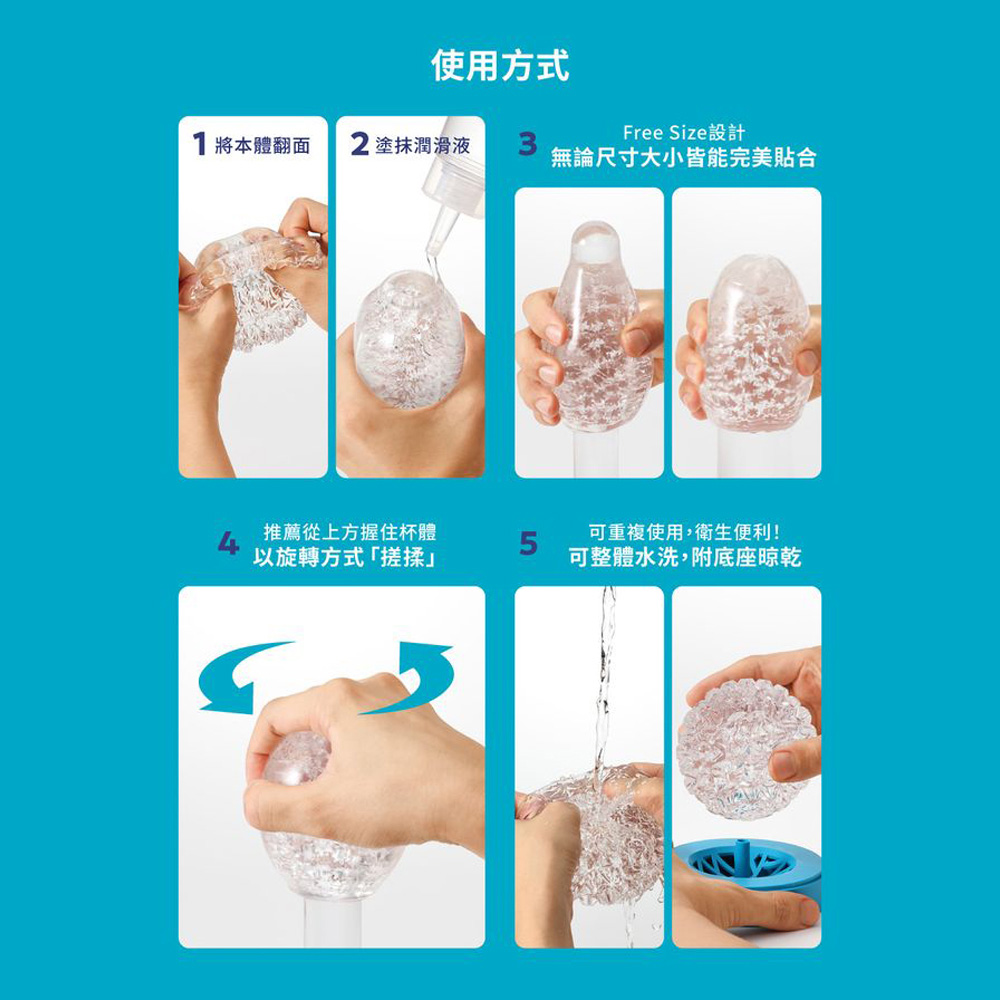 使用方式

1 將本體翻面

2 塗抹潤滑液

3 Free Size設計
無論尺寸大小皆能完美貼合

4 推薦從上方握住杯體
以旋轉方式「搓揉」

5 可重複使用,衛生便利!
可整體水洗,附底座晾乾