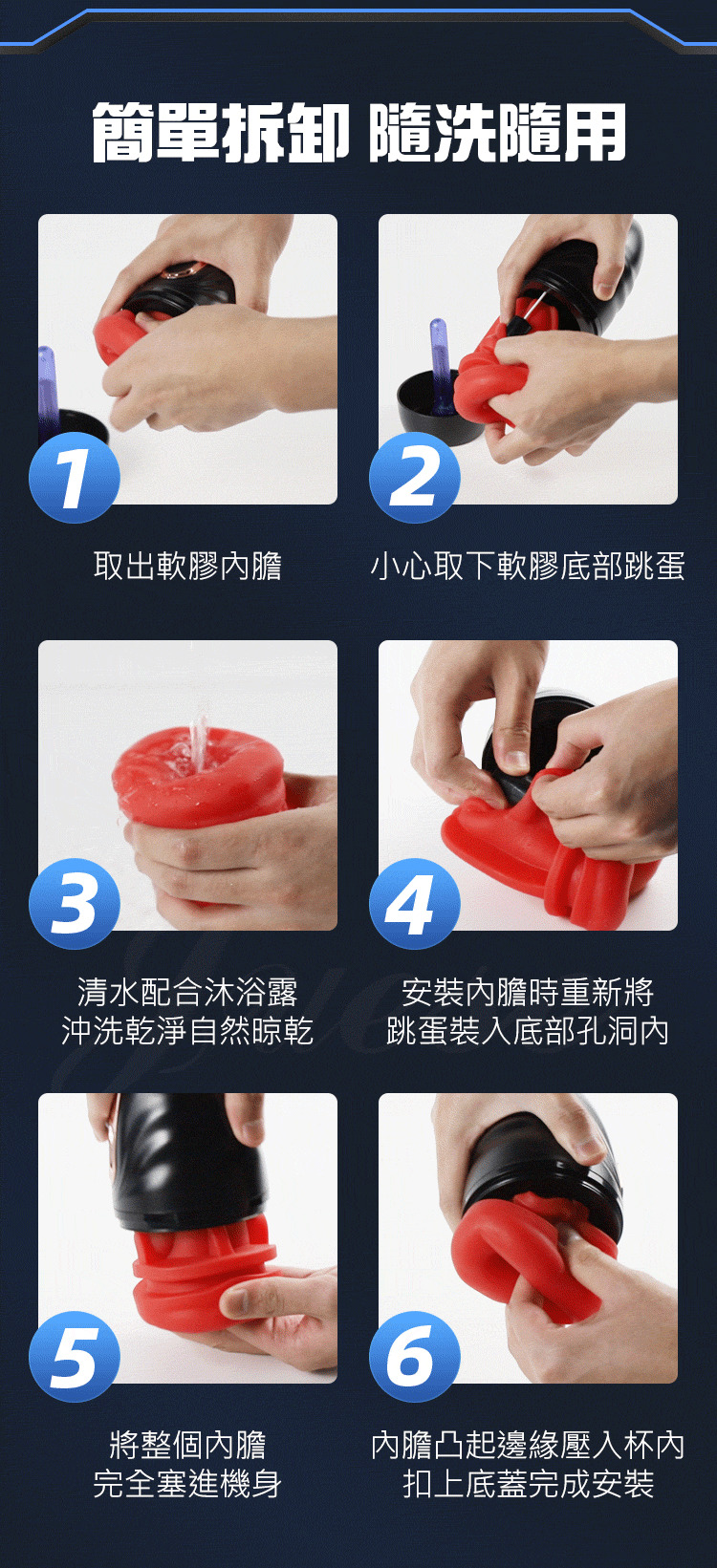 簡單拆卸 隨洗隨用

1

取出軟膠內膽

2

小心取下軟膠底部跳蛋

3

清水配合沐浴露
沖洗乾淨自然晾乾

4

安裝內膽時重新將
跳蛋裝入底部孔洞內

5

將整個內膽
完全塞進機身

6

內膽凸起邊緣壓入杯內
扣上底蓋完成安裝