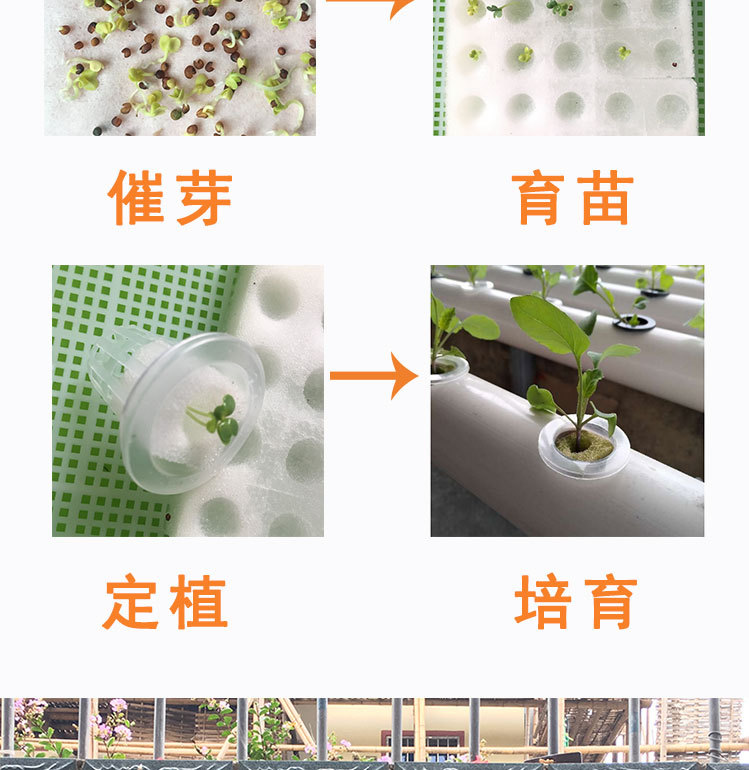 催芽

育苗

定植

培育